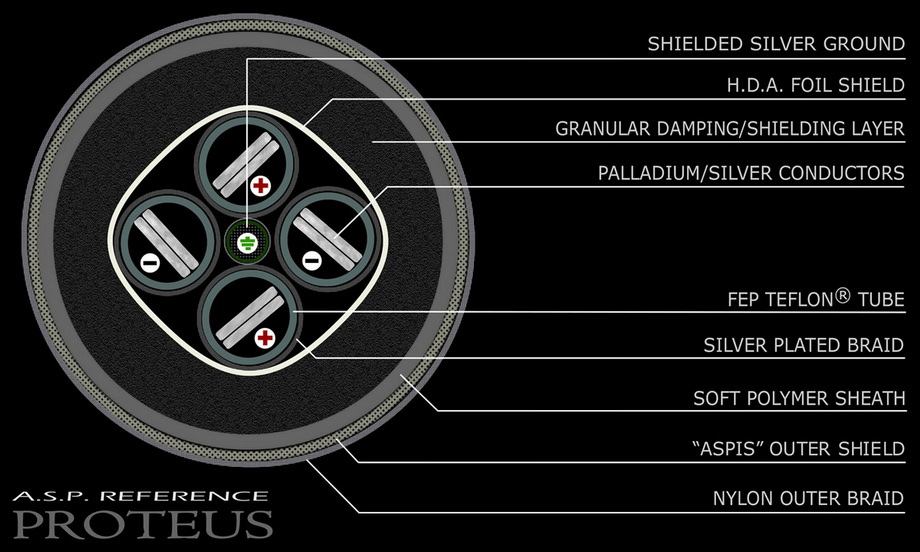 SHIELDED SILVER GROUND

H.D.A. FOIL SHIELD

GRANULAR DAMPING/SHIELDING LAYER

PALLADIUM/SILVER CONDUCTORS

FEP TEFLON® TUBE

SILVER PLATED BRAID

SOFT POLYMER SHEATH

"ASPIS" OUTER SHIELD

NYLON OUTER BRAID

+
−
−
+

A.S.P. REFERENCE
PROTEUS