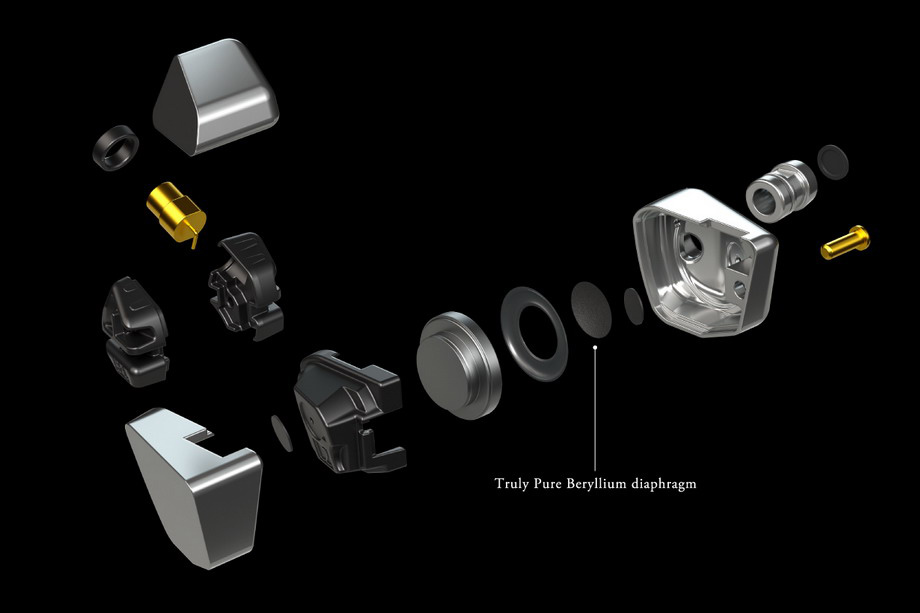 Truly Pure Beryllium diaphragm