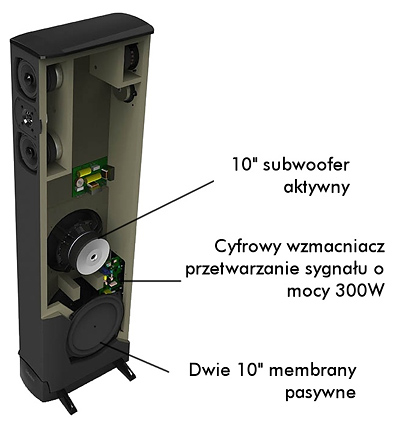 10" subwoofer aktywny

Cyfrowy wzmacniacz przetwarzanie sygnału o mocy 300W

Dwie 10" membrany pasywne